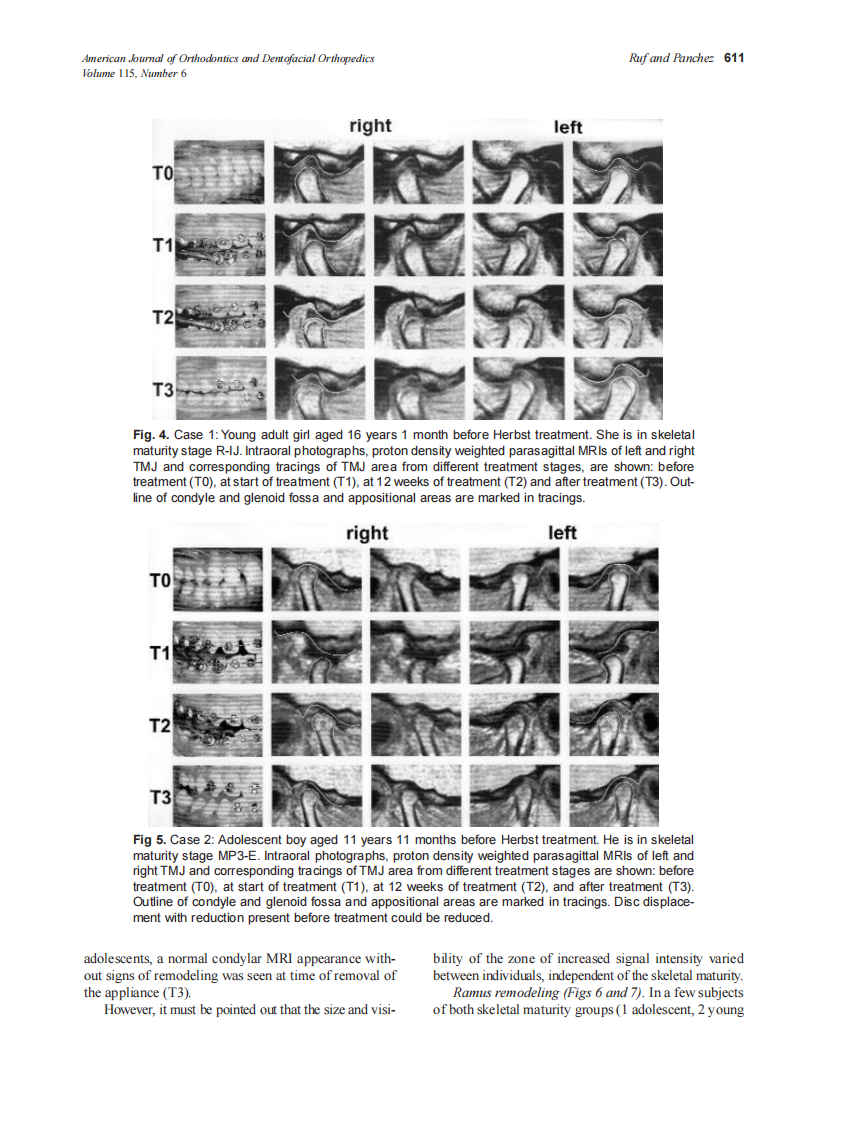 American Journal of Orthodontics and Dentofacial Orthopedics
Volume 115, Number 6

Ruf and Panchez 611

right left

T0

T1

T2

T3

Fig. 4. Case 1: Young adult girl aged 16 years 1 month before Herbst treatment. She is in skeletal maturity stage R-IJ. Intraoral photographs, proton density weighted parasagittal MRIs of left and right TMJ and corresponding tracings of TMJ area from different treatment stages, are shown: before treatment (T0), at start of treatment (T1), at 12 weeks of treatment (T2) and after treatment (T3). Outline of condyle and glenoid fossa and appositional areas are marked in tracings.

right left

T0

T1

T2

T3

Fig 5. Case 2: Adolescent boy aged 11 years 11 months before Herbst treatment. He is in skeletal maturity stage MP3-E. Intraoral photographs, proton density weighted parasagittal MRIs of left and right TMJ and corresponding tracings of TMJ area from different treatment stages are shown: before treatment (T0), at start of treatment (T1), at 12 weeks of treatment (T2), and after treatment (T3). Outline of condyle and glenoid fossa and appositional areas are marked in tracings. Disc displacement with reduction present before treatment could be reduced.

adolescents, a normal condylar MRI appearance without signs of remodeling was seen at time of removal of the appliance (T3).

However, it must be pointed out that the size and visibility of the zone of increased signal intensity varied between individuals, independent of the skeletal maturity.

Ramus remodeling (Figs 6 and 7). In a few subjects of both skeletal maturity groups (1 adolescent, 2 young