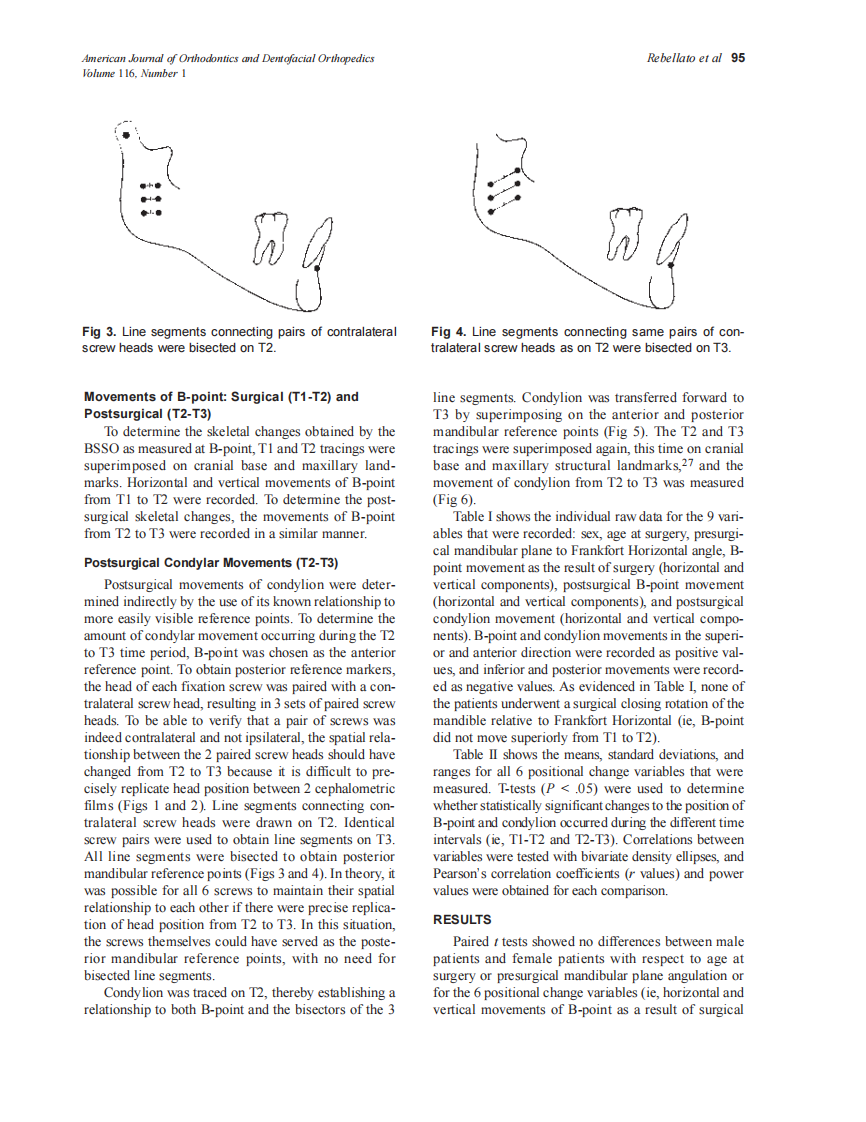 American Journal of Orthodontics and Dentofacial Orthopedics
Volume 116, Number 1

Rebellato et al 95

Fig 3. Line segments connecting pairs of contralateral screw heads were bisected on T2.

Fig 4. Line segments connecting same pairs of contralateral screw heads as on T2 were bisected on T3.

Movements of B-point: Surgical (T1-T2) and Postsurgical (T2-T3)

To determine the skeletal changes obtained by the BSSO as measured at B-point, T1 and T2 tracings were superimposed on cranial base and maxillary landmarks. Horizontal and vertical movements of B-point from T1 to T2 were recorded. To determine the postsurgical skeletal changes, the movements of B-point from T2 to T3 were recorded in a similar manner.

Postsurgical Condylar Movements (T2-T3)

Postsurgical movements of condylion were determined indirectly by the use of its known relationship to more easily visible reference points. To determine the amount of condylar movement occurring during the T2 to T3 time period, B-point was chosen as the anterior reference point. To obtain posterior reference markers, the head of each fixation screw was paired with a contralateral screw head, resulting in 3 sets of paired screw heads. To be able to verify that a pair of screws was indeed contralateral and not ipsilateral, the spatial relationship between the 2 paired screw heads should have changed from T2 to T3 because it is difficult to precisely replicate head position between 2 cephalometric films (Figs 1 and 2). Line segments connecting contralateral screw heads were drawn on T2. Identical screw pairs were used to obtain line segments on T3. All line segments were bisected to obtain posterior mandibular reference points (Figs 3 and 4). In theory, it was possible for all 6 screws to maintain their spatial relationship to each other if there were precise replication of head position from T2 to T3. In this situation, the screws themselves could have served as the posterior mandibular reference points, with no need for bisected line segments.

Condylion was traced on T2, thereby establishing a relationship to both B-point and the bisectors of the 3 line segments. Condylion was transferred forward to T3 by superimposing on the anterior and posterior mandibular reference points (Fig 5). The T2 and T3 tracings were superimposed again, this time on cranial base and maxillary structural landmarks,$^{27}$ and the movement of condylion from T2 to T3 was measured (Fig 6).

Table I shows the individual raw data for the 9 variables that were recorded: sex, age at surgery, presurgical mandibular plane to Frankfort Horizontal angle, B-point movement as the result of surgery (horizontal and vertical components), postsurgical B-point movement (horizontal and vertical components), and postsurgical condylion movement (horizontal and vertical components). B-point and condylion movements in the superior and anterior direction were recorded as positive values, and inferior and posterior movements were recorded as negative values. As evidenced in Table I, none of the patients underwent a surgical closing rotation of the mandible relative to Frankfort Horizontal (ie, B-point did not move superiorly from T1 to T2).

Table II shows the means, standard deviations, and ranges for all 6 positional change variables that were measured. T-tests ($P < .05$) were used to determine whether statistically significant changes to the position of B-point and condylion occurred during the different time intervals (ie, T1-T2 and T2-T3). Correlations between variables were tested with bivariate density ellipses, and Pearson's correlation coefficients ($r$ values) and power values were obtained for each comparison.

RESULTS

Paired $t$ tests showed no differences between male patients and female patients with respect to age at surgery or presurgical mandibular plane angulation or for the 6 positional change variables (ie, horizontal and vertical movements of B-point as a result of surgical