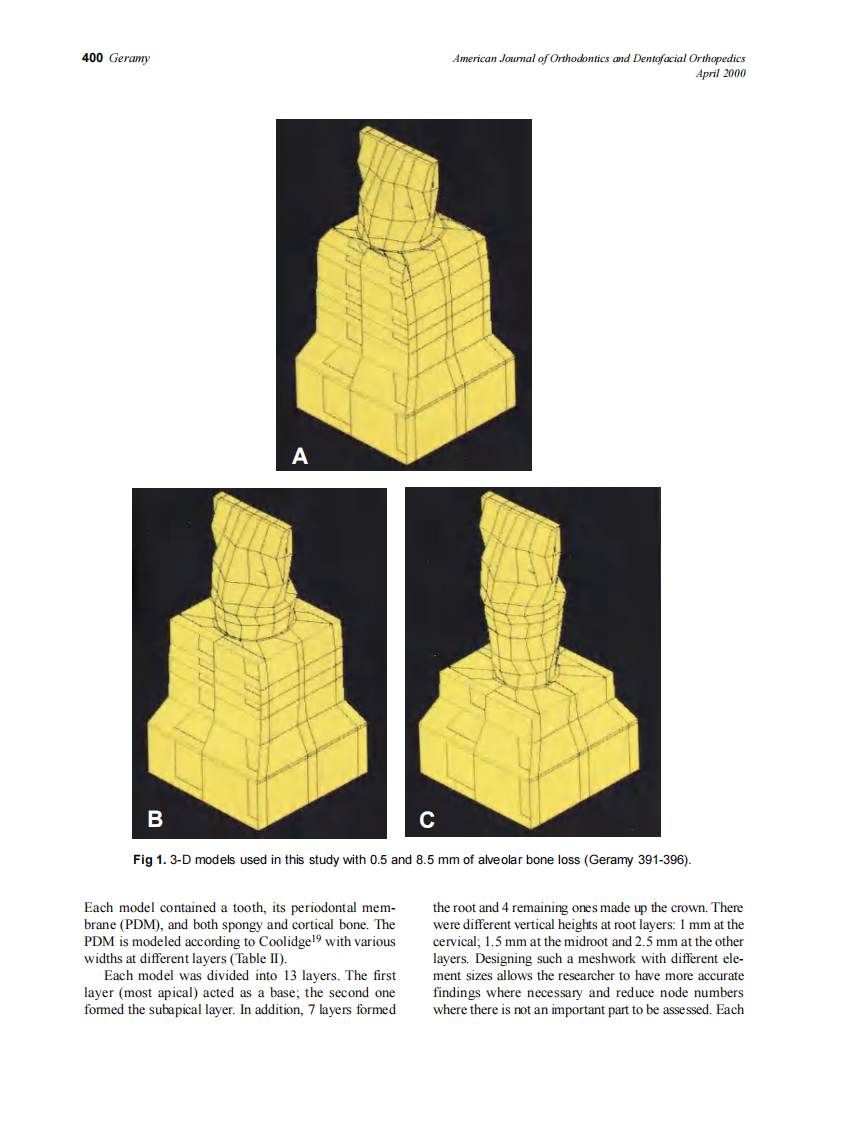 400 Geramy

American Journal of Orthodontics and Dentofacial Orthopedics
April 2000

A

B

C

Fig 1. 3-D models used in this study with 0.5 and 8.5 mm of alveolar bone loss (Geramy 391-396).

Each model contained a tooth, its periodontal membrane (PDM), and both spongy and cortical bone. The PDM is modeled according to Coolidge$^{19}$ with various widths at different layers (Table II).

Each model was divided into 13 layers. The first layer (most apical) acted as a base; the second one formed the subapical layer. In addition, 7 layers formed the root and 4 remaining ones made up the crown. There were different vertical heights at root layers: 1 mm at the cervical; 1.5 mm at the midroot and 2.5 mm at the other layers. Designing such a meshwork with different element sizes allows the researcher to have more accurate findings where necessary and reduce node numbers where there is not an important part to be assessed. Each