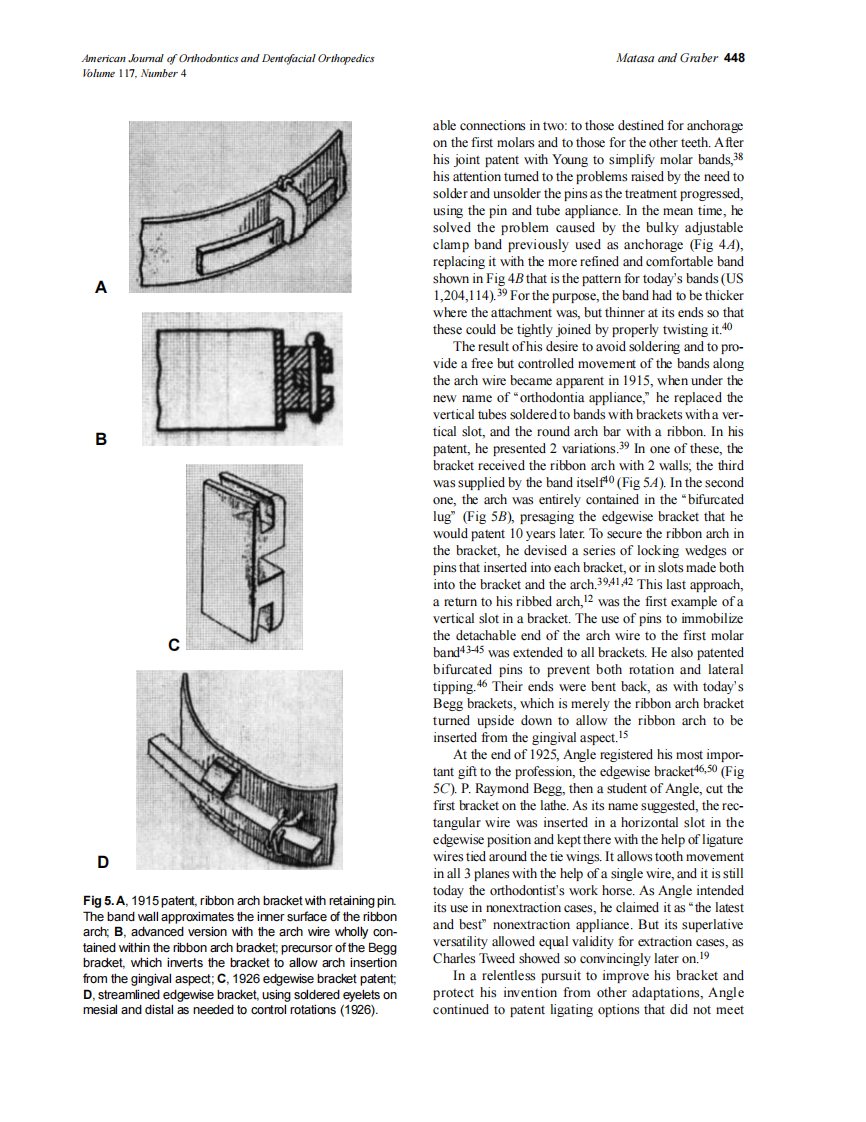 American Journal of Orthodontics and Dentofacial Orthopedics
Volume 117, Number 4

Matasa and Graber 448

A

B

C

D

Fig 5. A, 1915 patent, ribbon arch bracket with retaining pin. The band wall approximates the inner surface of the ribbon arch; B, advanced version with the arch wire wholly contained within the ribbon arch bracket; precursor of the Begg bracket, which inverts the bracket to allow arch insertion from the gingival aspect; C, 1926 edgewise bracket patent; D, streamlined edgewise bracket, using soldered eyelets on mesial and distal as needed to control rotations (1926).

able connections in two: to those destined for anchorage on the first molars and to those for the other teeth. After his joint patent with Young to simplify molar bands,$^{38}$ his attention turned to the problems raised by the need to solder and unsolder the pins as the treatment progressed, using the pin and tube appliance. In the mean time, he solved the problem caused by the bulky adjustable clamp band previously used as anchorage (Fig 4A), replacing it with the more refined and comfortable band shown in Fig 4B that is the pattern for today's bands (US 1,204,114).$^{39}$ For the purpose, the band had to be thicker where the attachment was, but thinner at its ends so that these could be tightly joined by properly twisting it.$^{40}$

The result of his desire to avoid soldering and to provide a free but controlled movement of the bands along the arch wire became apparent in 1915, when under the new name of "orthodontia appliance," he replaced the vertical tubes soldered to bands with brackets with a vertical slot, and the round arch bar with a ribbon. In his patent, he presented 2 variations.$^{39}$ In one of these, the bracket received the ribbon arch with 2 walls; the third was supplied by the band itself$^{40}$ (Fig 5A). In the second one, the arch was entirely contained in the "bifurcated lug" (Fig 5B), presaging the edgewise bracket that he would patent 10 years later. To secure the ribbon arch in the bracket, he devised a series of locking wedges or pins that inserted into each bracket, or in slots made both into the bracket and the arch.$^{39,41,42}$ This last approach, a return to his ribbed arch,$^{12}$ was the first example of a vertical slot in a bracket. The use of pins to immobilize the detachable end of the arch wire to the first molar band$^{43-45}$ was extended to all brackets. He also patented bifurcated pins to prevent both rotation and lateral tipping.$^{46}$ Their ends were bent back, as with today's Begg brackets, which is merely the ribbon arch bracket turned upside down to allow the ribbon arch to be inserted from the gingival aspect.$^{15}$

At the end of 1925, Angle registered his most important gift to the profession, the edgewise bracket$^{46,50}$ (Fig 5C). P. Raymond Begg, then a student of Angle, cut the first bracket on the lathe. As its name suggested, the rectangular wire was inserted in a horizontal slot in the edgewise position and kept there with the help of ligature wires tied around the tie wings. It allows tooth movement in all 3 planes with the help of a single wire, and it is still today the orthodontist's work horse. As Angle intended its use in nonextraction cases, he claimed it as "the latest and best" nonextraction appliance. But its superlative versatility allowed equal validity for extraction cases, as Charles Tweed showed so convincingly later on.$^{19}$

In a relentless pursuit to improve his bracket and protect his invention from other adaptations, Angle continued to patent ligating options that did not meet