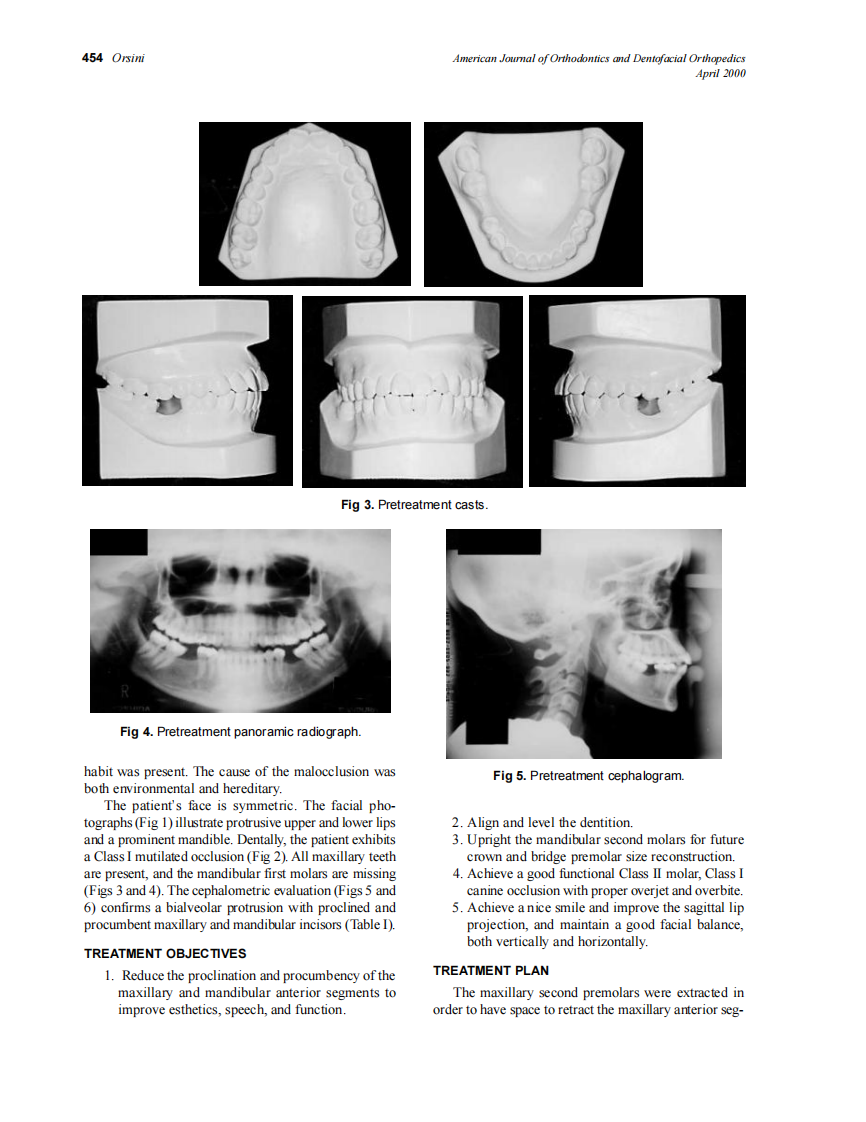 454 Orsini

American Journal of Orthodontics and Dentofacial Orthopedics
April 2000

Fig 3. Pretreatment casts.

R

Fig 4. Pretreatment panoramic radiograph.

Fig 5. Pretreatment cephalogram.

habit was present. The cause of the malocclusion was both environmental and hereditary.

The patient's face is symmetric. The facial photographs (Fig 1) illustrate protrusive upper and lower lips and a prominent mandible. Dentally, the patient exhibits a Class I mutilated occlusion (Fig 2). All maxillary teeth are present, and the mandibular first molars are missing (Figs 3 and 4). The cephalometric evaluation (Figs 5 and 6) confirms a bialveolar protrusion with proclined and procumbent maxillary and mandibular incisors (Table I).

TREATMENT OBJECTIVES

1. Reduce the proclination and procumbency of the maxillary and mandibular anterior segments to improve esthetics, speech, and function.

2. Align and level the dentition.
3. Upright the mandibular second molars for future crown and bridge premolar size reconstruction.
4. Achieve a good functional Class II molar, Class I canine occlusion with proper overjet and overbite.
5. Achieve a nice smile and improve the sagittal lip projection, and maintain a good facial balance, both vertically and horizontally.

TREATMENT PLAN

The maxillary second premolars were extracted in order to have space to retract the maxillary anterior seg-