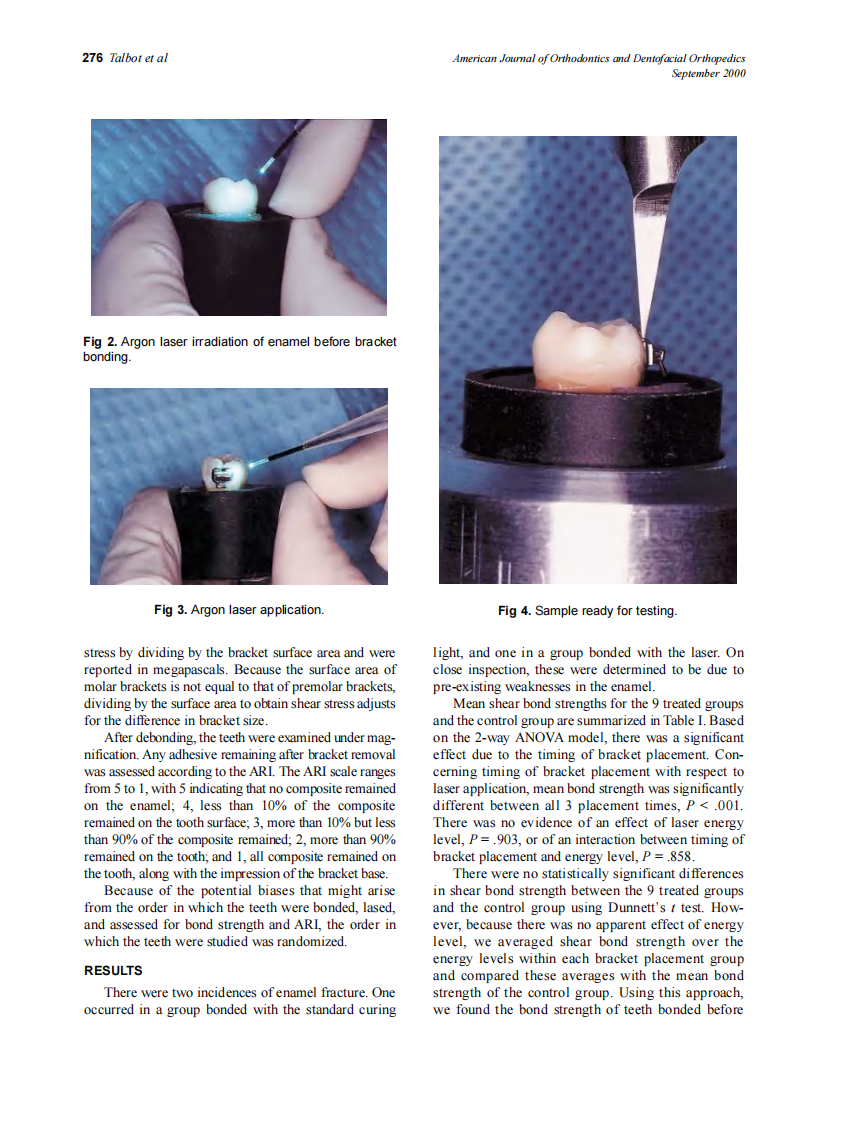 276 Talbot et al

American Journal of Orthodontics and Dentofacial Orthopedics
September 2000

Fig 2. Argon laser irradiation of enamel before bracket bonding.

Fig 3. Argon laser application.

Fig 4. Sample ready for testing.

stress by dividing by the bracket surface area and were reported in megapascals. Because the surface area of molar brackets is not equal to that of premolar brackets, dividing by the surface area to obtain shear stress adjusts for the difference in bracket size.

After debonding, the teeth were examined under magnification. Any adhesive remaining after bracket removal was assessed according to the ARI. The ARI scale ranges from 5 to 1, with 5 indicating that no composite remained on the enamel; 4, less than 10% of the composite remained on the tooth surface; 3, more than 10% but less than 90% of the composite remained; 2, more than 90% remained on the tooth; and 1, all composite remained on the tooth, along with the impression of the bracket base.

Because of the potential biases that might arise from the order in which the teeth were bonded, lased, and assessed for bond strength and ARI, the order in which the teeth were studied was randomized.

RESULTS

There were two incidences of enamel fracture. One occurred in a group bonded with the standard curing light, and one in a group bonded with the laser. On close inspection, these were determined to be due to pre-existing weaknesses in the enamel.

Mean shear bond strengths for the 9 treated groups and the control group are summarized in Table I. Based on the 2-way ANOVA model, there was a significant effect due to the timing of bracket placement. Concerning timing of bracket placement with respect to laser application, mean bond strength was significantly different between all 3 placement times, $P < .001$. There was no evidence of an effect of laser energy level, $P = .903$, or of an interaction between timing of bracket placement and energy level, $P = .858$.

There were no statistically significant differences in shear bond strength between the 9 treated groups and the control group using Dunnett's $t$ test. However, because there was no apparent effect of energy level, we averaged shear bond strength over the energy levels within each bracket placement group and compared these averages with the mean bond strength of the control group. Using this approach, we found the bond strength of teeth bonded before