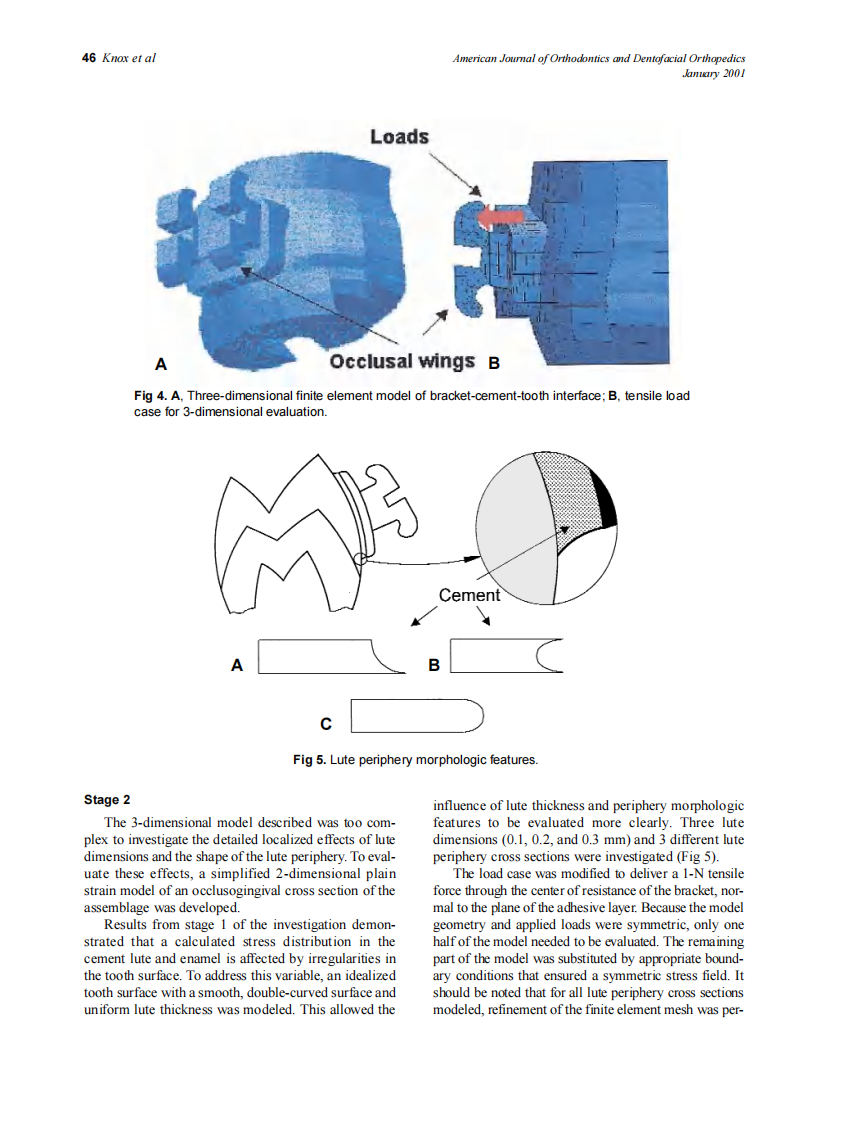 46 Knox et al

American Journal of Orthodontics and Dentofacial Orthopedics
January 2001

Loads

A

Occlusal wings B

Fig 4. A, Three-dimensional finite element model of bracket-cement-tooth interface; B, tensile load case for 3-dimensional evaluation.

Cement

A

B

C

Fig 5. Lute periphery morphologic features.

Stage 2

The 3-dimensional model described was too complex to investigate the detailed localized effects of lute dimensions and the shape of the lute periphery. To evaluate these effects, a simplified 2-dimensional plain strain model of an occlusogingival cross section of the assemblage was developed.

Results from stage 1 of the investigation demonstrated that a calculated stress distribution in the cement lute and enamel is affected by irregularities in the tooth surface. To address this variable, an idealized tooth surface with a smooth, double-curved surface and uniform lute thickness was modeled. This allowed the influence of lute thickness and periphery morphologic features to be evaluated more clearly. Three lute dimensions (0.1, 0.2, and 0.3 mm) and 3 different lute periphery cross sections were investigated (Fig 5).

The load case was modified to deliver a 1-N tensile force through the center of resistance of the bracket, normal to the plane of the adhesive layer. Because the model geometry and applied loads were symmetric, only one half of the model needed to be evaluated. The remaining part of the model was substituted by appropriate boundary conditions that ensured a symmetric stress field. It should be noted that for all lute periphery cross sections modeled, refinement of the finite element mesh was per-