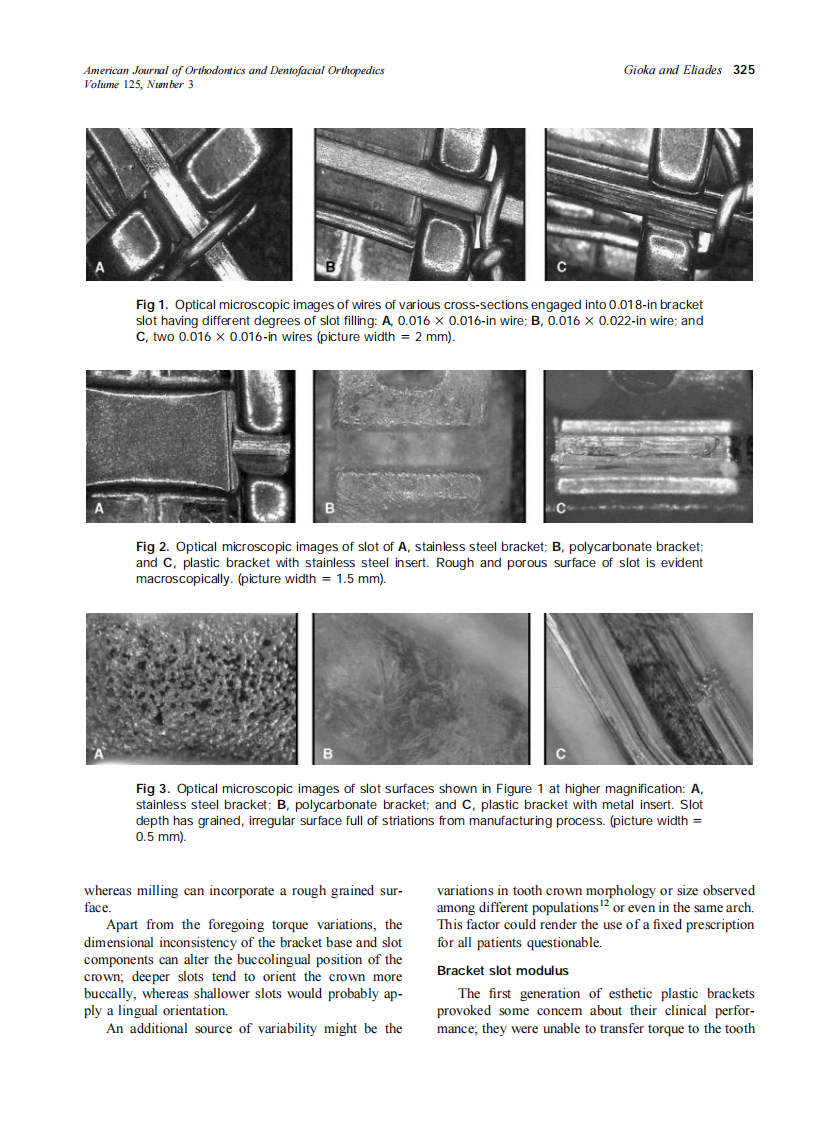 American Journal of Orthodontics and Dentofacial Orthopedics
Volume 125, Number 3

Gioka and Eliades 325

A

B

C

Fig 1. Optical microscopic images of wires of various cross-sections engaged into 0.018-in bracket slot having different degrees of slot filling: A, 0.016 × 0.016-in wire; B, 0.016 × 0.022-in wire; and C, two 0.016 × 0.016-in wires (picture width = 2 mm).

A

B

C

Fig 2. Optical microscopic images of slot of A, stainless steel bracket; B, polycarbonate bracket; and C, plastic bracket with stainless steel insert. Rough and porous surface of slot is evident macroscopically. (picture width = 1.5 mm).

A

B

C

Fig 3. Optical microscopic images of slot surfaces shown in Figure 1 at higher magnification: A, stainless steel bracket; B, polycarbonate bracket; and C, plastic bracket with metal insert. Slot depth has grained, irregular surface full of striations from manufacturing process. (picture width = 0.5 mm).

whereas milling can incorporate a rough grained surface.

Apart from the foregoing torque variations, the dimensional inconsistency of the bracket base and slot components can alter the buccolingual position of the crown; deeper slots tend to orient the crown more buccally, whereas shallower slots would probably apply a lingual orientation.

An additional source of variability might be the variations in tooth crown morphology or size observed among different populations$^{12}$ or even in the same arch. This factor could render the use of a fixed prescription for all patients questionable.

Bracket slot modulus

The first generation of esthetic plastic brackets provoked some concern about their clinical performance; they were unable to transfer torque to the tooth