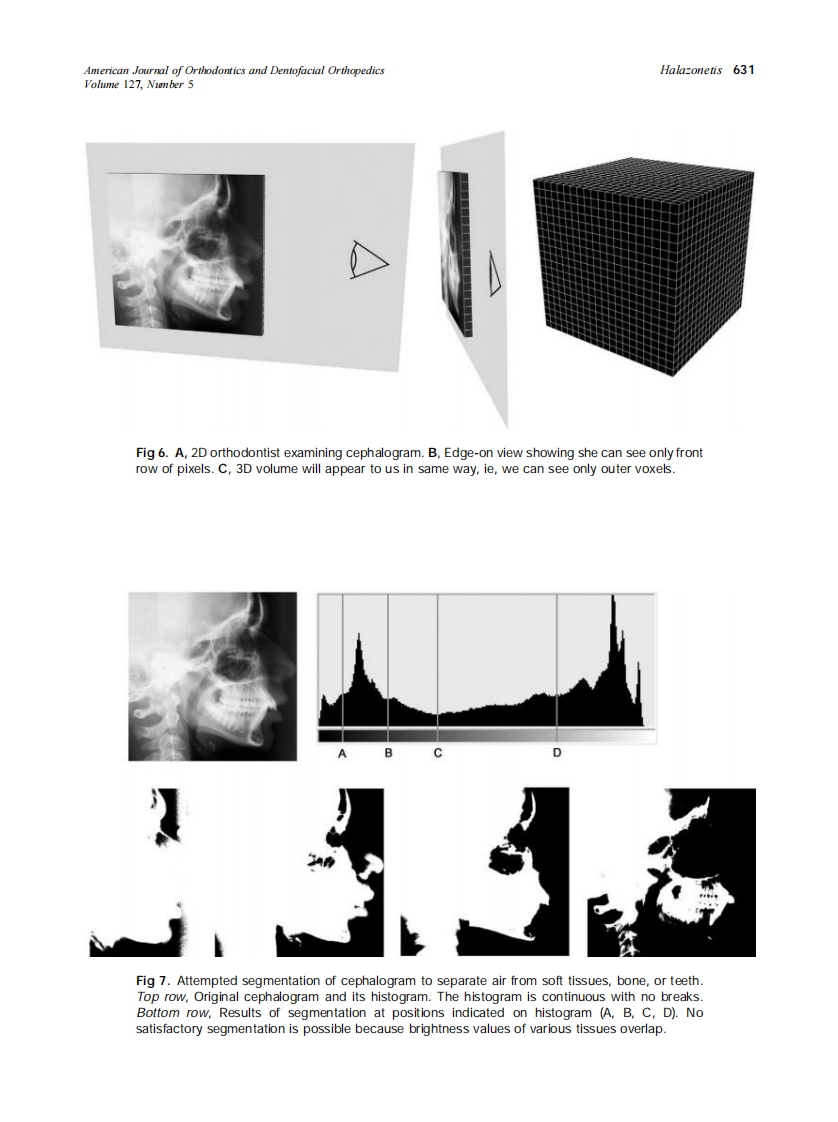 American Journal of Orthodontics and Dentofacial Orthopedics
Volume 127, Number 5

Halazonetis 631

Fig 6. A, 2D orthodontist examining cephalogram. B, Edge-on view showing she can see only front row of pixels. C, 3D volume will appear to us in same way, ie, we can see only outer voxels.

A B C D

Fig 7. Attempted segmentation of cephalogram to separate air from soft tissues, bone, or teeth. Top row, Original cephalogram and its histogram. The histogram is continuous with no breaks. Bottom row, Results of segmentation at positions indicated on histogram (A, B, C, D). No satisfactory segmentation is possible because brightness values of various tissues overlap.