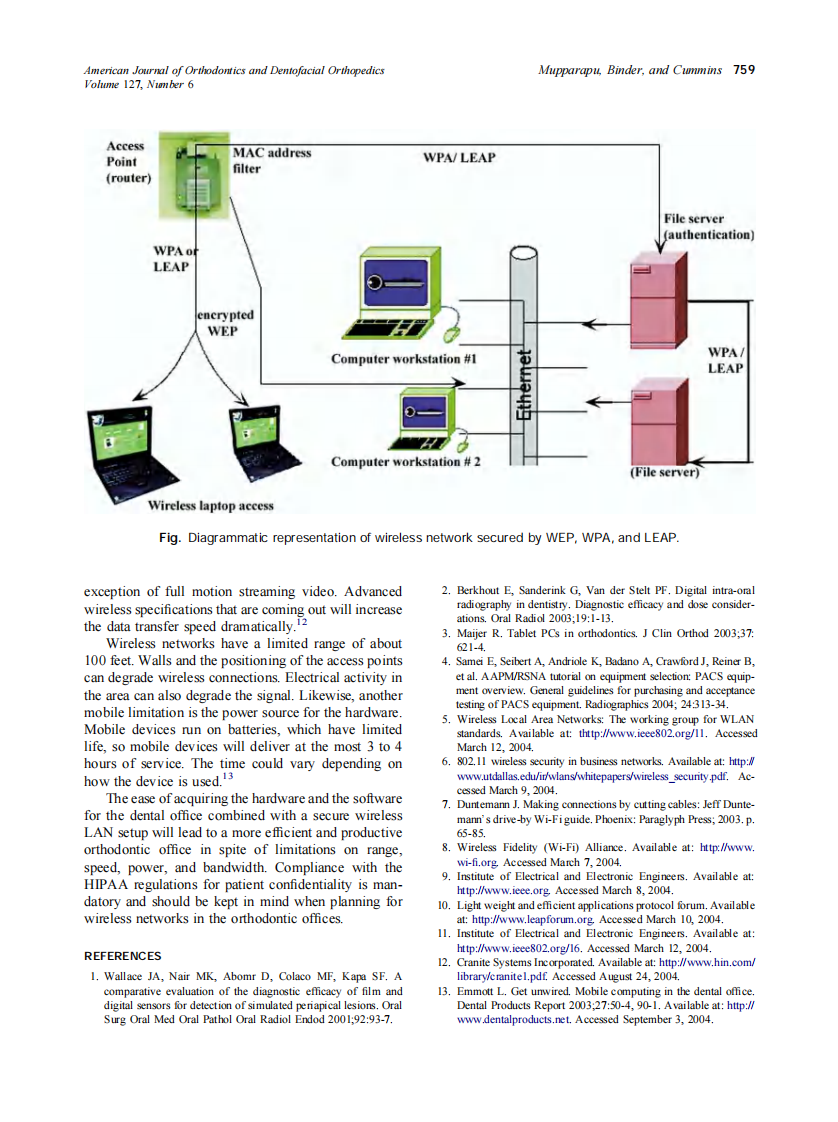 American Journal of Orthodontics and Dentofacial Orthopedics
Volume 127, Number 6

Mupparapu, Binder, and Cummins 759

Access Point (router)

MAC address filter

WPA/ LEAP

File server (authentication)

WPA or LEAP

encrypted WEP

Computer workstation #1

Ethernet

WPA / LEAP

Computer workstation # 2

(File server)

Wireless laptop access

Fig. Diagrammatic representation of wireless network secured by WEP, WPA, and LEAP.

exception of full motion streaming video. Advanced wireless specifications that are coming out will increase the data transfer speed dramatically.$^{12}$

Wireless networks have a limited range of about 100 feet. Walls and the positioning of the access points can degrade wireless connections. Electrical activity in the area can also degrade the signal. Likewise, another mobile limitation is the power source for the hardware. Mobile devices run on batteries, which have limited life, so mobile devices will deliver at the most 3 to 4 hours of service. The time could vary depending on how the device is used.$^{13}$

The ease of acquiring the hardware and the software for the dental office combined with a secure wireless LAN setup will lead to a more efficient and productive orthodontic office in spite of limitations on range, speed, power, and bandwidth. Compliance with the HIPAA regulations for patient confidentiality is mandatory and should be kept in mind when planning for wireless networks in the orthodontic offices.

REFERENCES

1. Wallace JA, Nair MK, Abomr D, Colaco MF, Kapa SF. A comparative evaluation of the diagnostic efficacy of film and digital sensors for detection of simulated periapical lesions. Oral Surg Oral Med Oral Pathol Oral Radiol Endod 2001;92:93-7.
2. Berkhout E, Sanderink G, Van der Stelt PF. Digital intra-oral radiography in dentistry. Diagnostic efficacy and dose considerations. Oral Radiol 2003;19:1-13.
3. Maijer R. Tablet PCs in orthodontics. J Clin Orthod 2003;37: 621-4.
4. Samei E, Seibert A, Andriole K, Badano A, Crawford J, Reiner B, et al. AAPM/RSNA tutorial on equipment selection: PACS equipment overview. General guidelines for purchasing and acceptance testing of PACS equipment. Radiographics 2004; 24:313-34.
5. Wireless Local Area Networks: The working group for WLAN standards. Available at: thttp://www.ieee802.org/11. Accessed March 12, 2004.
6. 802.11 wireless security in business networks. Available at: http://www.utdallas.edu/ir/wlans/whitepapers/wireless_security.pdf. Accessed March 9, 2004.
7. Duntemann J. Making connections by cutting cables: Jeff Duntemann's drive-by Wi-Fi guide. Phoenix: Paraglyph Press; 2003. p. 65-85.
8. Wireless Fidelity (Wi-Fi) Alliance. Available at: http://www.wi-fi.org. Accessed March 7, 2004.
9. Institute of Electrical and Electronic Engineers. Available at: http://www.ieee.org. Accessed March 8, 2004.
10. Light weight and efficient applications protocol forum. Available at: http://www.leapforum.org. Accessed March 10, 2004.
11. Institute of Electrical and Electronic Engineers. Available at: http://www.ieee802.org/16. Accessed March 12, 2004.
12. Cranite Systems Incorporated. Available at: http://www.hin.com/library/cranite1.pdf. Accessed August 24, 2004.
13. Emmott L. Get unwired. Mobile computing in the dental office. Dental Products Report 2003;27:50-4, 90-1. Available at: http://www.dentalproducts.net. Accessed September 3, 2004.