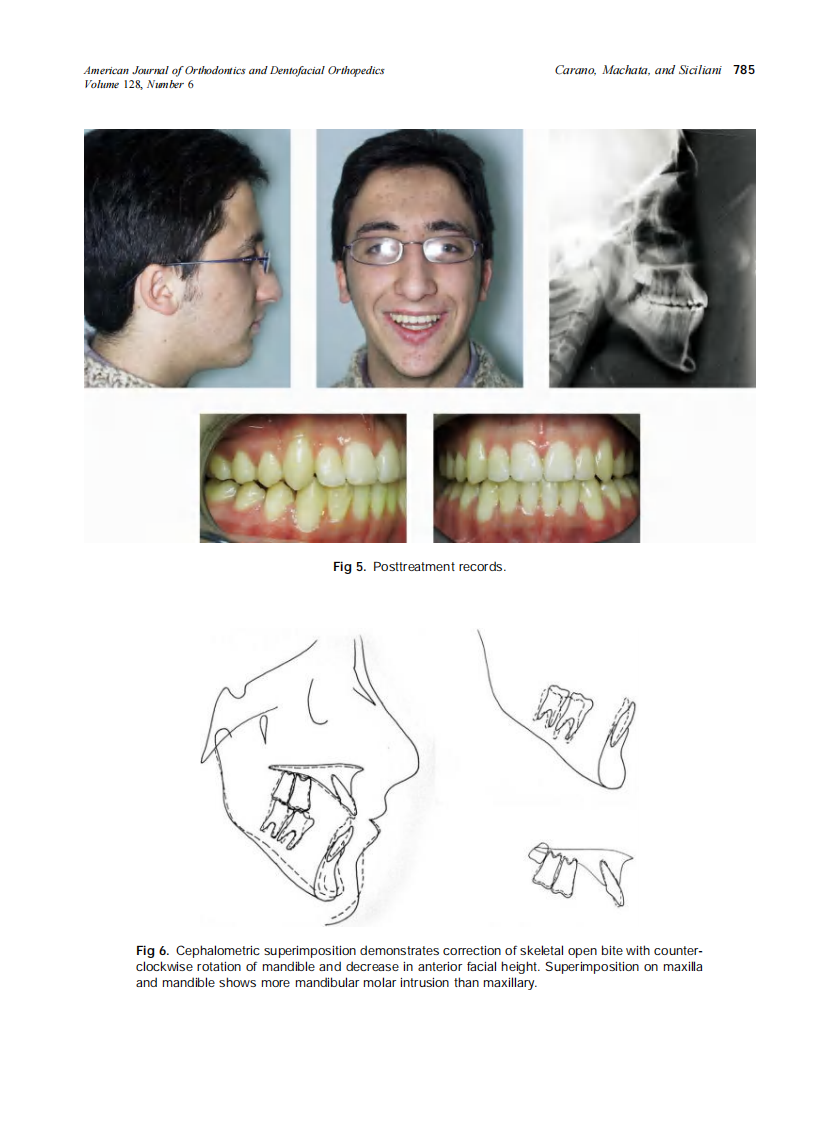 American Journal of Orthodontics and Dentofacial Orthopedics
Volume 128, Number 6

Carano, Machata, and Siciliani 785

Fig 5. Posttreatment records.

Fig 6. Cephalometric superimposition demonstrates correction of skeletal open bite with counterclockwise rotation of mandible and decrease in anterior facial height. Superimposition on maxilla and mandible shows more mandibular molar intrusion than maxillary.