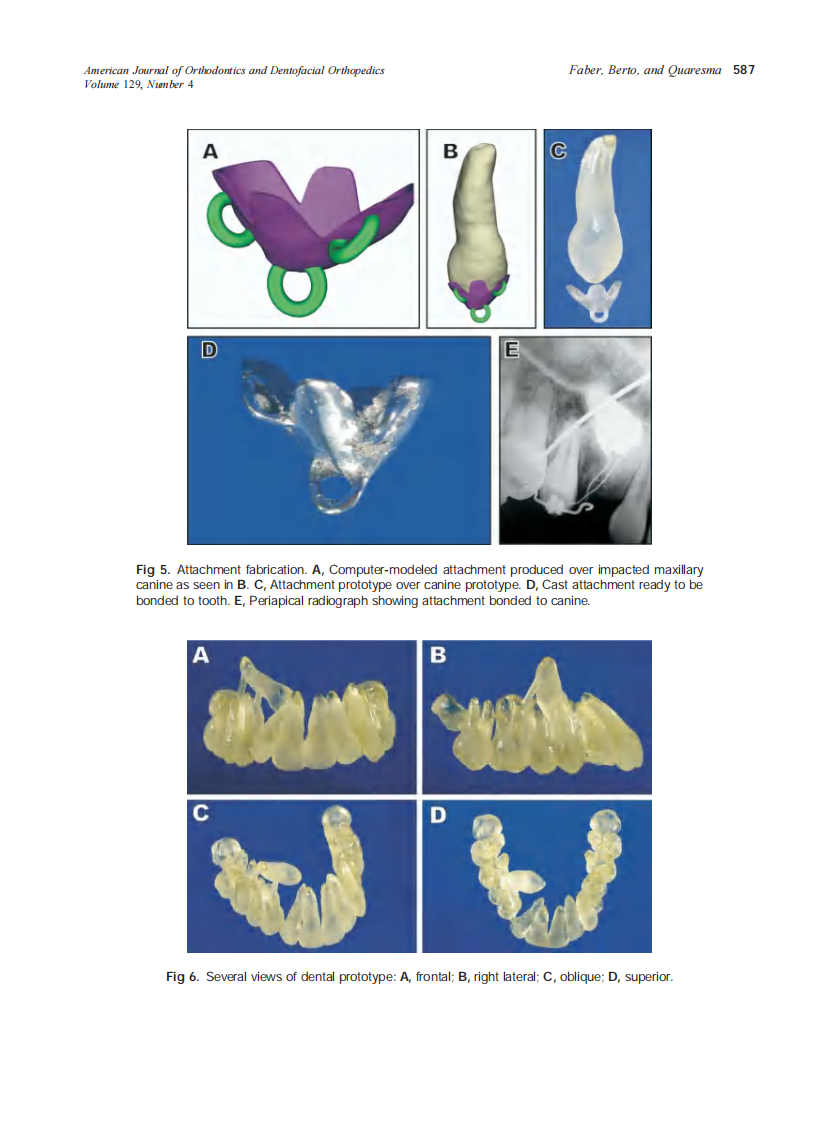 American Journal of Orthodontics and Dentofacial Orthopedics
Volume 129, Number 4

Faber, Berto, and Quaresma 587

A

B

C

D

E

Fig 5. Attachment fabrication. A, Computer-modeled attachment produced over impacted maxillary canine as seen in B. C, Attachment prototype over canine prototype. D, Cast attachment ready to be bonded to tooth. E, Periapical radiograph showing attachment bonded to canine.

A

B

C

D

Fig 6. Several views of dental prototype: A, frontal; B, right lateral; C, oblique; D, superior.