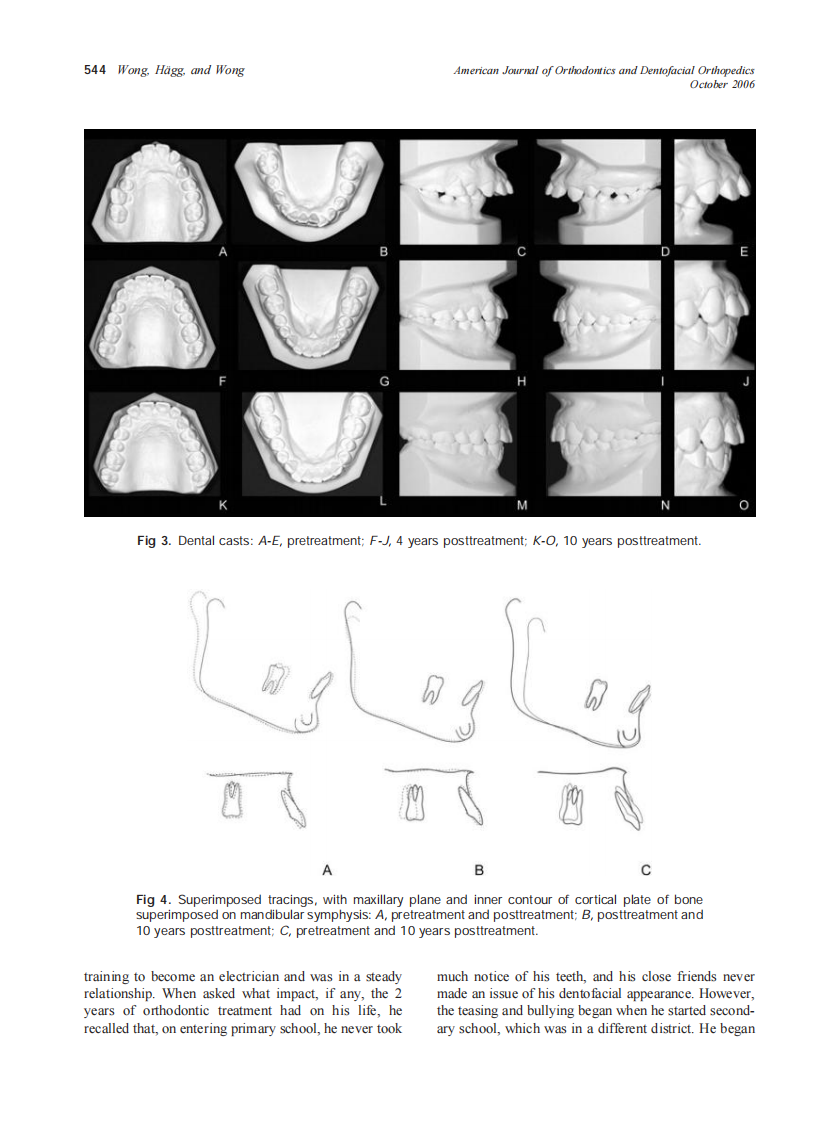 544 Wong, Hägg, and Wong

American Journal of Orthodontics and Dentofacial Orthopedics
October 2006

A B C D E
F G H I J
K L M N O

Fig 3. Dental casts: A-E, pretreatment; F-J, 4 years posttreatment; K-O, 10 years posttreatment.

A B C

Fig 4. Superimposed tracings, with maxillary plane and inner contour of cortical plate of bone superimposed on mandibular symphysis: A, pretreatment and posttreatment; B, posttreatment and 10 years posttreatment; C, pretreatment and 10 years posttreatment.

training to become an electrician and was in a steady relationship. When asked what impact, if any, the 2 years of orthodontic treatment had on his life, he recalled that, on entering primary school, he never took much notice of his teeth, and his close friends never made an issue of his dentofacial appearance. However, the teasing and bullying began when he started secondary school, which was in a different district. He began