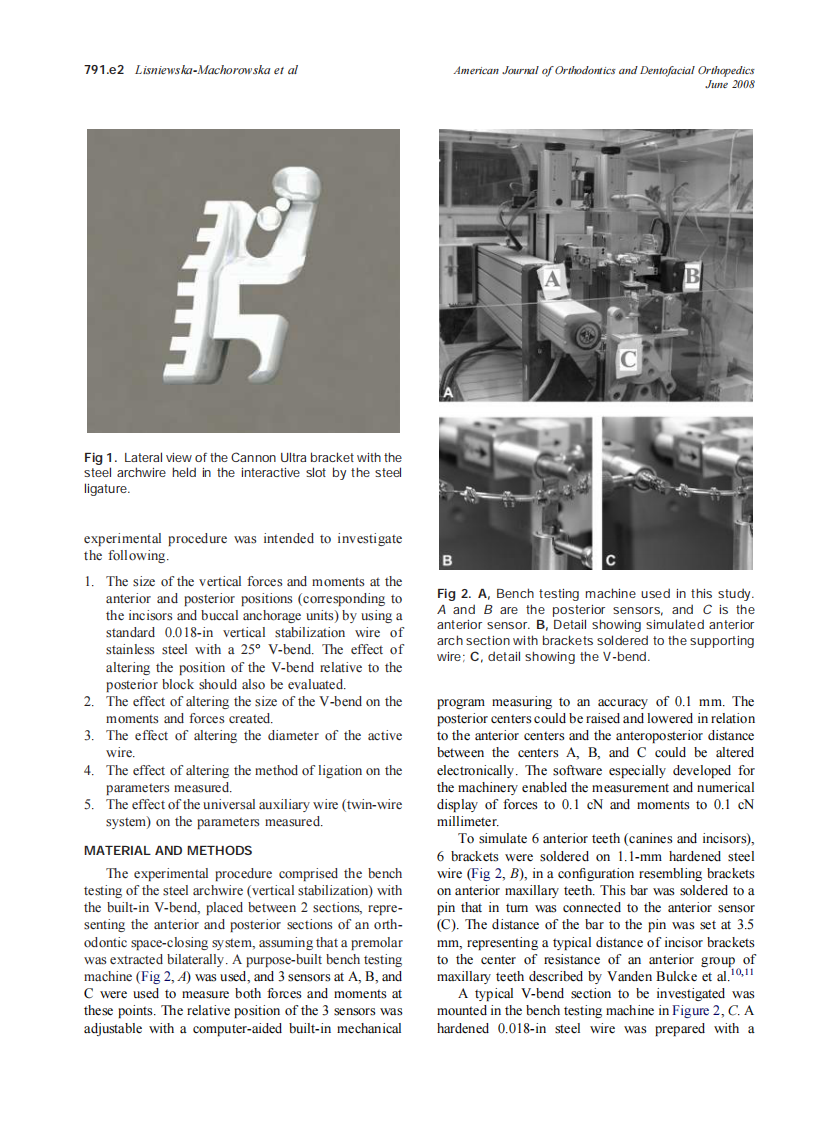 791.e2 Lisniewska-Machorowska et al

American Journal of Orthodontics and Dentofacial Orthopedics
June 2008

Fig 1. Lateral view of the Cannon Ultra bracket with the steel archwire held in the interactive slot by the steel ligature.

experimental procedure was intended to investigate the following.

1. The size of the vertical forces and moments at the anterior and posterior positions (corresponding to the incisors and buccal anchorage units) by using a standard 0.018-in vertical stabilization wire of stainless steel with a 25° V-bend. The effect of altering the position of the V-bend relative to the posterior block should also be evaluated.
2. The effect of altering the size of the V-bend on the moments and forces created.
3. The effect of altering the diameter of the active wire.
4. The effect of altering the method of ligation on the parameters measured.
5. The effect of the universal auxiliary wire (twin-wire system) on the parameters measured.

MATERIAL AND METHODS

The experimental procedure comprised the bench testing of the steel archwire (vertical stabilization) with the built-in V-bend, placed between 2 sections, representing the anterior and posterior sections of an orthodontic space-closing system, assuming that a premolar was extracted bilaterally. A purpose-built bench testing machine (Fig 2, A) was used, and 3 sensors at A, B, and C were used to measure both forces and moments at these points. The relative position of the 3 sensors was adjustable with a computer-aided built-in mechanical

A
B
C
A
B
C

Fig 2. A, Bench testing machine used in this study. A and B are the posterior sensors, and C is the anterior sensor. B, Detail showing simulated anterior arch section with brackets soldered to the supporting wire; C, detail showing the V-bend.

program measuring to an accuracy of 0.1 mm. The posterior centers could be raised and lowered in relation to the anterior centers and the anteroposterior distance between the centers A, B, and C could be altered electronically. The software especially developed for the machinery enabled the measurement and numerical display of forces to 0.1 cN and moments to 0.1 cN millimeter.

To simulate 6 anterior teeth (canines and incisors), 6 brackets were soldered on 1.1-mm hardened steel wire (Fig 2, B), in a configuration resembling brackets on anterior maxillary teeth. This bar was soldered to a pin that in turn was connected to the anterior sensor (C). The distance of the bar to the pin was set at 3.5 mm, representing a typical distance of incisor brackets to the center of resistance of an anterior group of maxillary teeth described by Vanden Bulcke et al.$^{10,11}$

A typical V-bend section to be investigated was mounted in the bench testing machine in Figure 2, C. A hardened 0.018-in steel wire was prepared with a