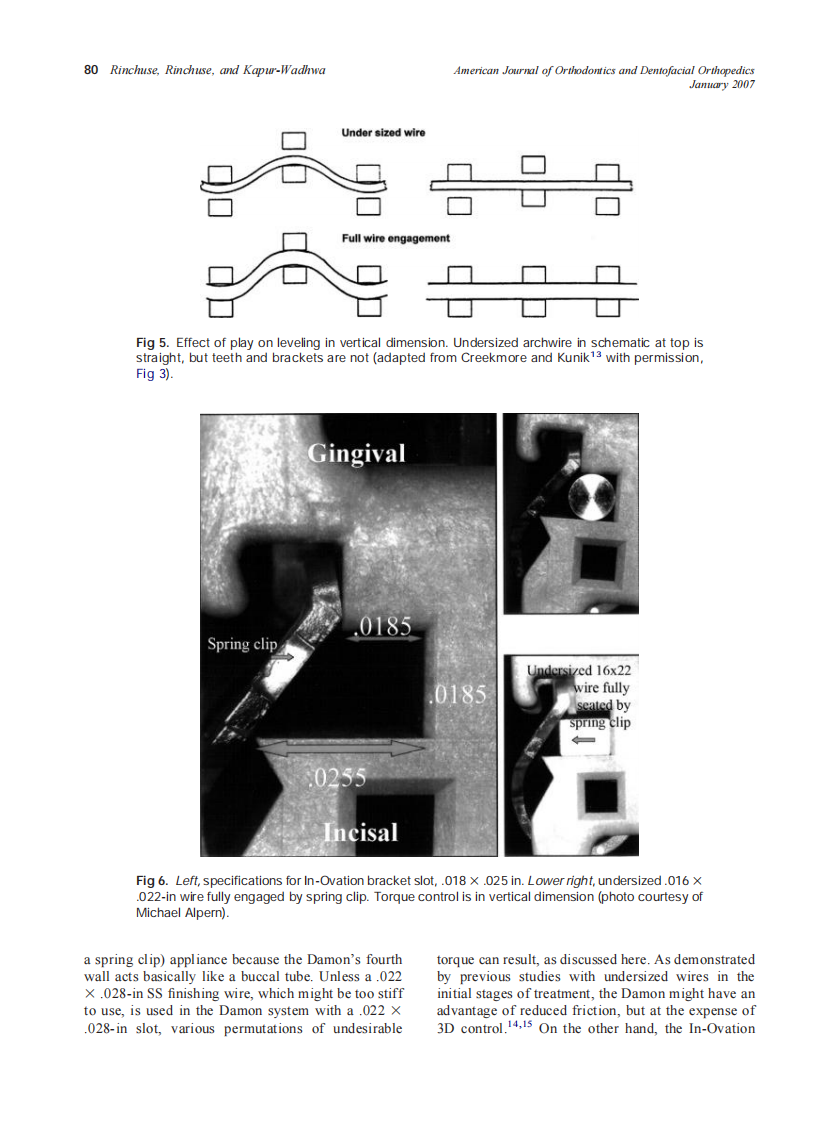 80 Rinchuse, Rinchuse, and Kapur-Wadhwa

American Journal of Orthodontics and Dentofacial Orthopedics
January 2007

Under sized wire

Full wire engagement

Fig 5. Effect of play on leveling in vertical dimension. Undersized archwire in schematic at top is straight, but teeth and brackets are not (adapted from Creekmore and Kunik$^{13}$ with permission, Fig 3).

Gingival

Spring clip

.0185

.0185

.0255

Incisal

Undersized 16x22 wire fully seated by spring clip

Fig 6. Left, specifications for In-Ovation bracket slot, .018 × .025 in. Lower right, undersized .016 × .022-in wire fully engaged by spring clip. Torque control is in vertical dimension (photo courtesy of Michael Alpern).

a spring clip) appliance because the Damon's fourth wall acts basically like a buccal tube. Unless a .022 × .028-in SS finishing wire, which might be too stiff to use, is used in the Damon system with a .022 × .028-in slot, various permutations of undesirable

torque can result, as discussed here. As demonstrated by previous studies with undersized wires in the initial stages of treatment, the Damon might have an advantage of reduced friction, but at the expense of 3D control.$^{14,15}$ On the other hand, the In-Ovation