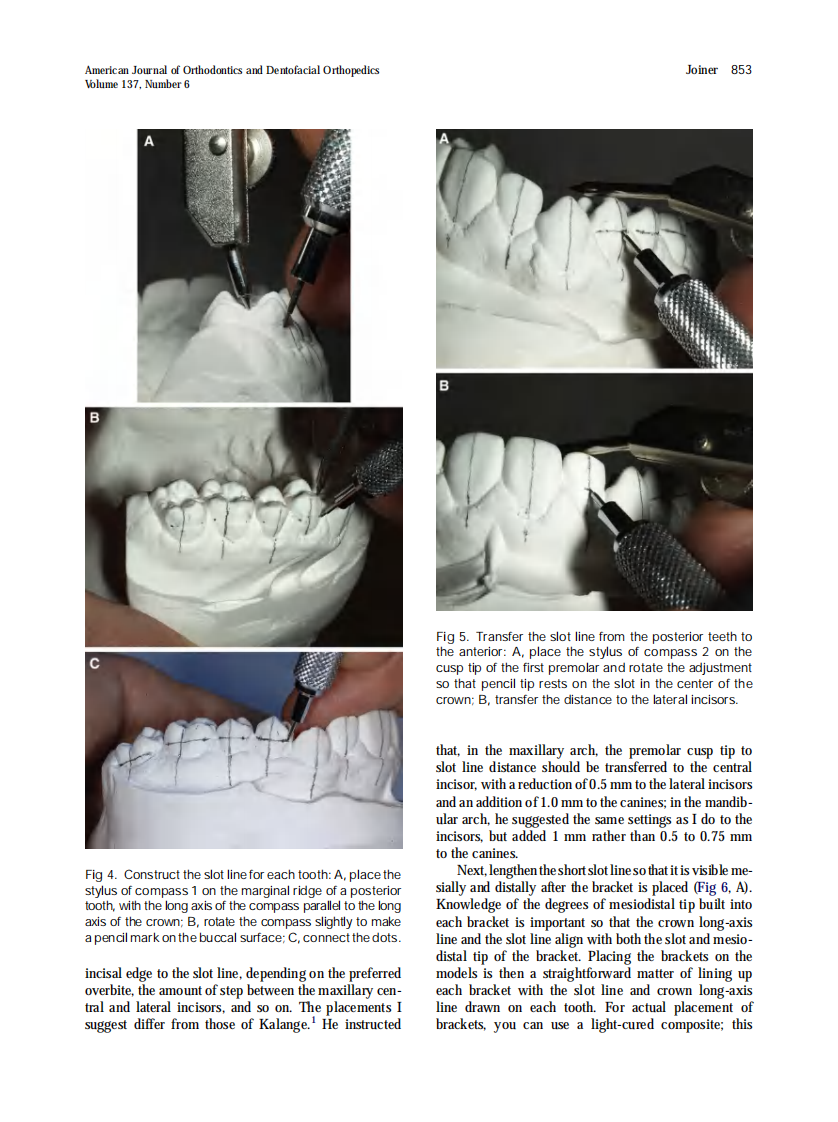 American Journal of Orthodontics and Dentofacial Orthopedics
Volume 137, Number 6

Joiner 853

A

B

C

Fig 4. Construct the slot line for each tooth: A, place the stylus of compass 1 on the marginal ridge of a posterior tooth, with the long axis of the compass parallel to the long axis of the crown; B, rotate the compass slightly to make a pencil mark on the buccal surface; C, connect the dots.

incisal edge to the slot line, depending on the preferred overbite, the amount of step between the maxillary central and lateral incisors, and so on. The placements I suggest differ from those of Kalange.$^1$ He instructed

A

B

Fig 5. Transfer the slot line from the posterior teeth to the anterior: A, place the stylus of compass 2 on the cusp tip of the first premolar and rotate the adjustment so that pencil tip rests on the slot in the center of the crown; B, transfer the distance to the lateral incisors.

that, in the maxillary arch, the premolar cusp tip to slot line distance should be transferred to the central incisor, with a reduction of 0.5 mm to the lateral incisors and an addition of 1.0 mm to the canines; in the mandibular arch, he suggested the same settings as I do to the incisors, but added 1 mm rather than 0.5 to 0.75 mm to the canines.

Next, lengthen the short slot line so that it is visible mesially and distally after the bracket is placed (Fig 6, A). Knowledge of the degrees of mesiodistal tip built into each bracket is important so that the crown long-axis line and the slot line align with both the slot and mesiodistal tip of the bracket. Placing the brackets on the models is then a straightforward matter of lining up each bracket with the slot line and crown long-axis line drawn on each tooth. For actual placement of brackets, you can use a light-cured composite; this