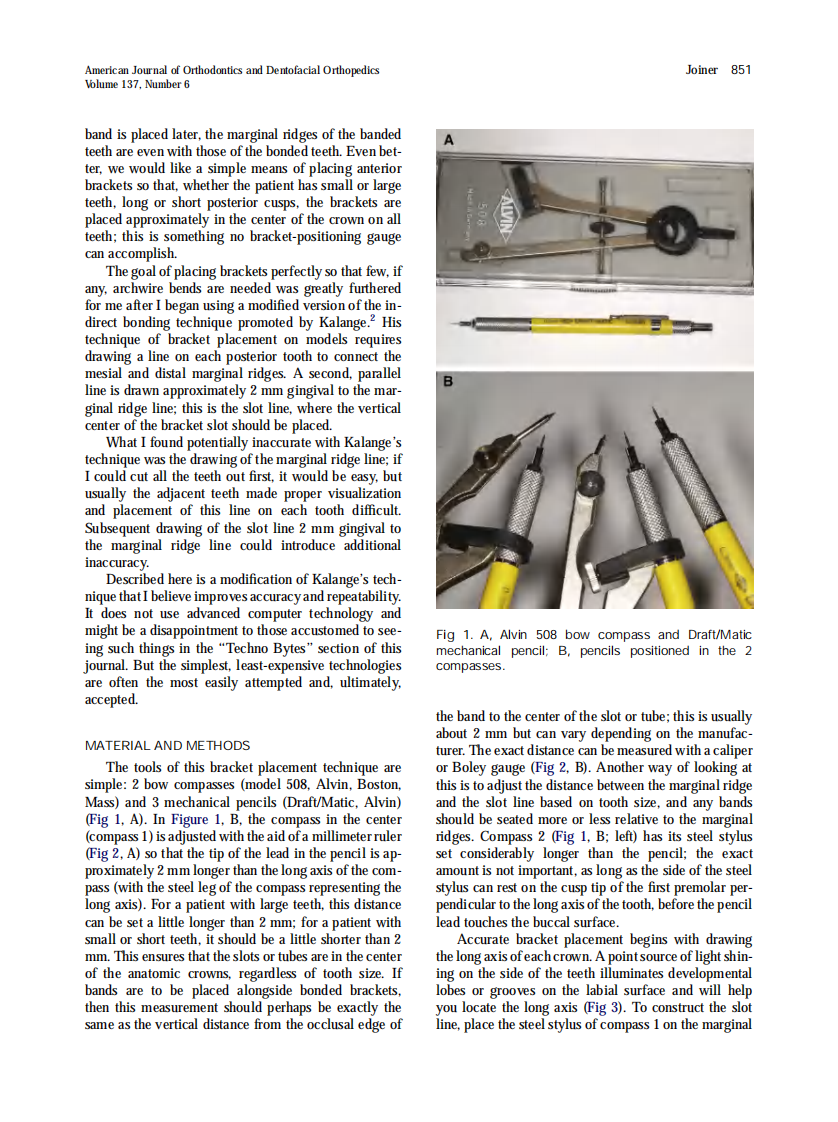 American Journal of Orthodontics and Dentofacial Orthopedics
Volume 137, Number 6

Joiner 851

band is placed later, the marginal ridges of the banded teeth are even with those of the bonded teeth. Even better, we would like a simple means of placing anterior brackets so that, whether the patient has small or large teeth, long or short posterior cusps, the brackets are placed approximately in the center of the crown on all teeth; this is something no bracket-positioning gauge can accomplish.

The goal of placing brackets perfectly so that few, if any, archwire bends are needed was greatly furthered for me after I began using a modified version of the indirect bonding technique promoted by Kalange.$^2$ His technique of bracket placement on models requires drawing a line on each posterior tooth to connect the mesial and distal marginal ridges. A second, parallel line is drawn approximately 2 mm gingival to the marginal ridge line; this is the slot line, where the vertical center of the bracket slot should be placed.

What I found potentially inaccurate with Kalange's technique was the drawing of the marginal ridge line; if I could cut all the teeth out first, it would be easy, but usually the adjacent teeth made proper visualization and placement of this line on each tooth difficult. Subsequent drawing of the slot line 2 mm gingival to the marginal ridge line could introduce additional inaccuracy.

Described here is a modification of Kalange's technique that I believe improves accuracy and repeatability. It does not use advanced computer technology and might be a disappointment to those accustomed to seeing such things in the "Techno Bytes" section of this journal. But the simplest, least-expensive technologies are often the most easily attempted and, ultimately, accepted.

MATERIAL AND METHODS

The tools of this bracket placement technique are simple: 2 bow compasses (model 508, Alvin, Boston, Mass) and 3 mechanical pencils (Draft/Matic, Alvin) (Fig 1, A). In Figure 1, B, the compass in the center (compass 1) is adjusted with the aid of a millimeter ruler (Fig 2, A) so that the tip of the lead in the pencil is approximately 2 mm longer than the long axis of the compass (with the steel leg of the compass representing the long axis). For a patient with large teeth, this distance can be set a little longer than 2 mm; for a patient with small or short teeth, it should be a little shorter than 2 mm. This ensures that the slots or tubes are in the center of the anatomic crowns, regardless of tooth size. If bands are to be placed alongside bonded brackets, then this measurement should perhaps be exactly the same as the vertical distance from the occlusal edge of

A

ALVIN
508

B

Fig 1. A, Alvin 508 bow compass and Draft/Matic mechanical pencil; B, pencils positioned in the 2 compasses.

the band to the center of the slot or tube; this is usually about 2 mm but can vary depending on the manufacturer. The exact distance can be measured with a caliper or Boley gauge (Fig 2, B). Another way of looking at this is to adjust the distance between the marginal ridge and the slot line based on tooth size, and any bands should be seated more or less relative to the marginal ridges. Compass 2 (Fig 1, B; left) has its steel stylus set considerably longer than the pencil; the exact amount is not important, as long as the side of the steel stylus can rest on the cusp tip of the first premolar perpendicular to the long axis of the tooth, before the pencil lead touches the buccal surface.

Accurate bracket placement begins with drawing the long axis of each crown. A point source of light shining on the side of the teeth illuminates developmental lobes or grooves on the labial surface and will help you locate the long axis (Fig 3). To construct the slot line, place the steel stylus of compass 1 on the marginal