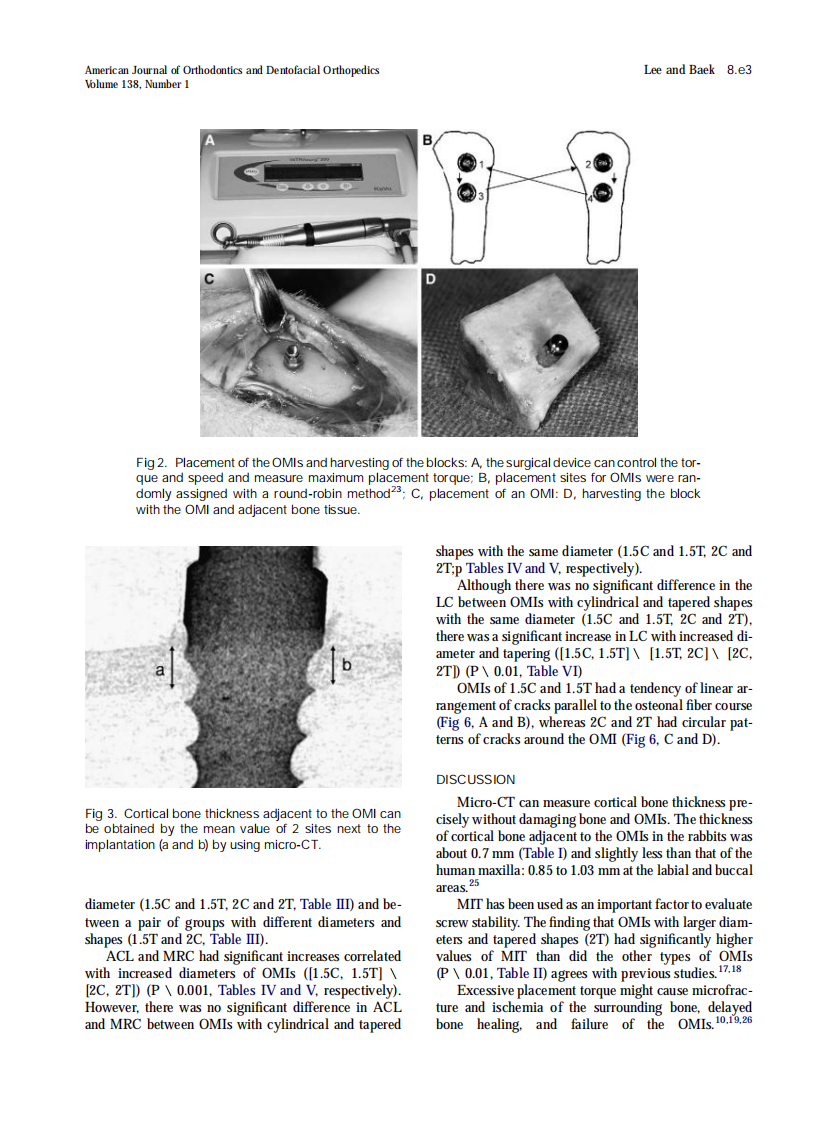 American Journal of Orthodontics and Dentofacial Orthopedics
Volume 138, Number 1

Lee and Baek 8.e3

A

B

1

2

3

4

C

D

Fig 2. Placement of the OMIs and harvesting of the blocks: A, the surgical device can control the torque and speed and measure maximum placement torque; B, placement sites for OMIs were randomly assigned with a round-robin method$^{23}$; C, placement of an OMI: D, harvesting the block with the OMI and adjacent bone tissue.

a

b

Fig 3. Cortical bone thickness adjacent to the OMI can be obtained by the mean value of 2 sites next to the implantation (a and b) by using micro-CT.

diameter (1.5C and 1.5T, 2C and 2T, Table III) and between a pair of groups with different diameters and shapes (1.5T and 2C, Table III).

ACL and MRC had significant increases correlated with increased diameters of OMIs ([1.5C, 1.5T] \ [2C, 2T]) (P \ 0.001, Tables IV and V, respectively). However, there was no significant difference in ACL and MRC between OMIs with cylindrical and tapered shapes with the same diameter (1.5C and 1.5T, 2C and 2T;p Tables IV and V, respectively).

Although there was no significant difference in the LC between OMIs with cylindrical and tapered shapes with the same diameter (1.5C and 1.5T, 2C and 2T), there was a significant increase in LC with increased diameter and tapering ([1.5C, 1.5T] \ [1.5T, 2C] \ [2C, 2T]) (P \ 0.01, Table VI)

OMIs of 1.5C and 1.5T had a tendency of linear arrangement of cracks parallel to the osteonal fiber course (Fig 6, A and B), whereas 2C and 2T had circular patterns of cracks around the OMI (Fig 6, C and D).

DISCUSSION

Micro-CT can measure cortical bone thickness precisely without damaging bone and OMIs. The thickness of cortical bone adjacent to the OMIs in the rabbits was about 0.7 mm (Table I) and slightly less than that of the human maxilla: 0.85 to 1.03 mm at the labial and buccal areas.$^{25}$

MIT has been used as an important factor to evaluate screw stability. The finding that OMIs with larger diameters and tapered shapes (2T) had significantly higher values of MIT than did the other types of OMIs (P \ 0.01, Table II) agrees with previous studies.$^{17,18}$

Excessive placement torque might cause microfracture and ischemia of the surrounding bone, delayed bone healing, and failure of the OMIs.$^{10,19,26}$