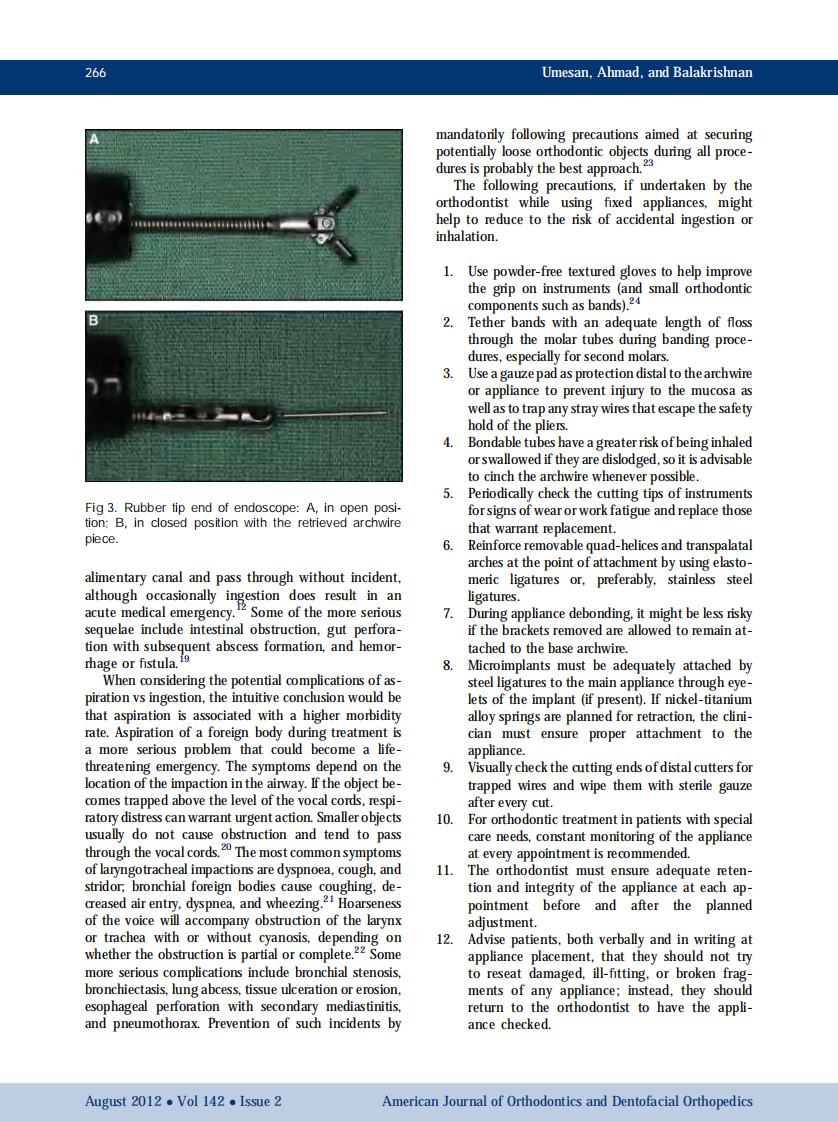 266

Umesan, Ahmad, and Balakrishnan

A

B

Fig 3. Rubber tip end of endoscope: A, in open position; B, in closed position with the retrieved archwire piece.

alimentary canal and pass through without incident, although occasionally ingestion does result in an acute medical emergency.$^{12}$ Some of the more serious sequelae include intestinal obstruction, gut perforation with subsequent abscess formation, and hemorrhage or fistula.$^{19}$

When considering the potential complications of aspiration vs ingestion, the intuitive conclusion would be that aspiration is associated with a higher morbidity rate. Aspiration of a foreign body during treatment is a more serious problem that could become a life-threatening emergency. The symptoms depend on the location of the impaction in the airway. If the object becomes trapped above the level of the vocal cords, respiratory distress can warrant urgent action. Smaller objects usually do not cause obstruction and tend to pass through the vocal cords.$^{20}$ The most common symptoms of laryngotracheal impactions are dyspnoea, cough, and stridor; bronchial foreign bodies cause coughing, decreased air entry, dyspnea, and wheezing.$^{21}$ Hoarseness of the voice will accompany obstruction of the larynx or trachea with or without cyanosis, depending on whether the obstruction is partial or complete.$^{22}$ Some more serious complications include bronchial stenosis, bronchiectasis, lung abcess, tissue ulceration or erosion, esophageal perforation with secondary mediastinitis, and pneumothorax. Prevention of such incidents by mandatorily following precautions aimed at securing potentially loose orthodontic objects during all procedures is probably the best approach.$^{23}$

The following precautions, if undertaken by the orthodontist while using fixed appliances, might help to reduce to the risk of accidental ingestion or inhalation.

1. Use powder-free textured gloves to help improve the grip on instruments (and small orthodontic components such as bands).$^{24}$
2. Tether bands with an adequate length of floss through the molar tubes during banding procedures, especially for second molars.
3. Use a gauze pad as protection distal to the archwire or appliance to prevent injury to the mucosa as well as to trap any stray wires that escape the safety hold of the pliers.
4. Bondable tubes have a greater risk of being inhaled or swallowed if they are dislodged, so it is advisable to cinch the archwire whenever possible.
5. Periodically check the cutting tips of instruments for signs of wear or work fatigue and replace those that warrant replacement.
6. Reinforce removable quad-helices and transpalatal arches at the point of attachment by using elastomeric ligatures or, preferably, stainless steel ligatures.
7. During appliance debonding, it might be less risky if the brackets removed are allowed to remain attached to the base archwire.
8. Microimplants must be adequately attached by steel ligatures to the main appliance through eyelets of the implant (if present). If nickel-titanium alloy springs are planned for retraction, the clinician must ensure proper attachment to the appliance.
9. Visually check the cutting ends of distal cutters for trapped wires and wipe them with sterile gauze after every cut.
10. For orthodontic treatment in patients with special care needs, constant monitoring of the appliance at every appointment is recommended.
11. The orthodontist must ensure adequate retention and integrity of the appliance at each appointment before and after the planned adjustment.
12. Advise patients, both verbally and in writing at appliance placement, that they should not try to reseat damaged, ill-fitting, or broken fragments of any appliance; instead, they should return to the orthodontist to have the appliance checked.

August 2012 • Vol 142 • Issue 2

American Journal of Orthodontics and Dentofacial Orthopedics