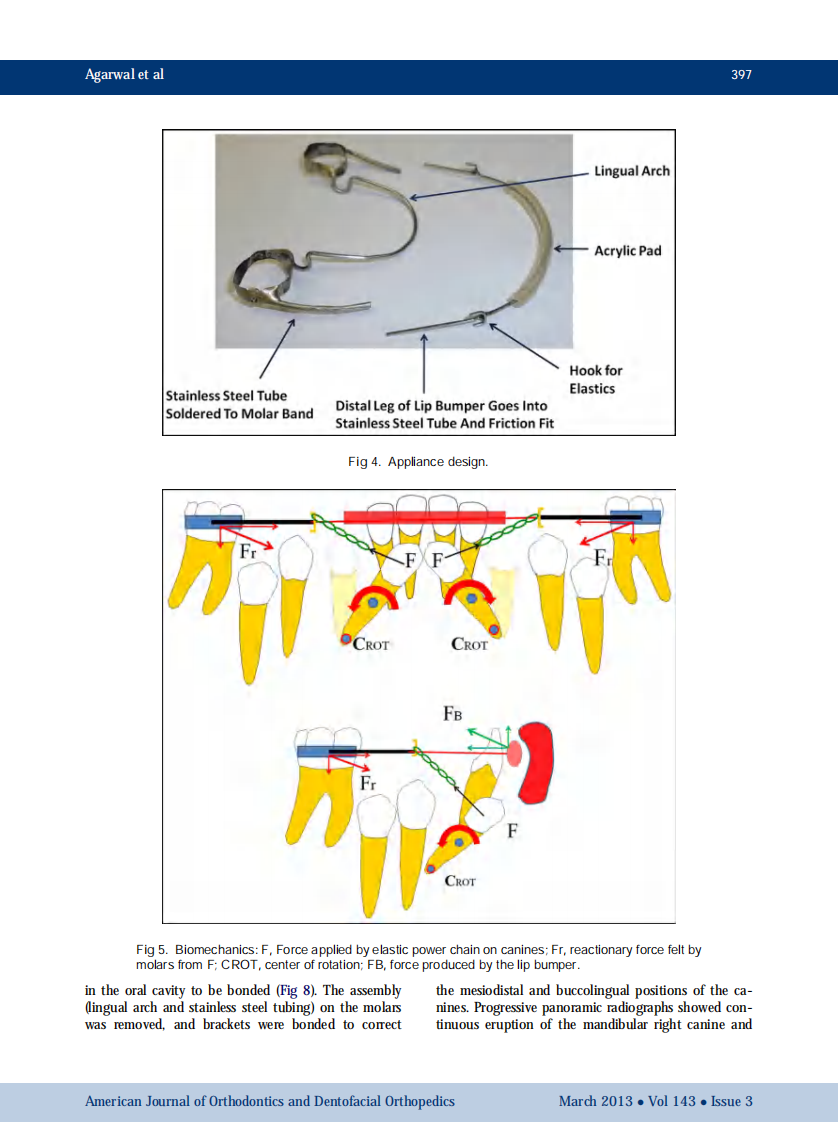 Agarwal et al

397

Lingual Arch

Acrylic Pad

Hook for Elastics

Stainless Steel Tube Soldered To Molar Band

Distal Leg of Lip Bumper Goes Into Stainless Steel Tube And Friction Fit

Fig 4. Appliance design.

Fr

F

F

Fr

CROT

CROT

FB

Fr

F

CROT

Fig 5. Biomechanics: F, Force applied by elastic power chain on canines; Fr, reactionary force felt by molars from F; CROT, center of rotation; FB, force produced by the lip bumper.

in the oral cavity to be bonded (Fig 8). The assembly (lingual arch and stainless steel tubing) on the molars was removed, and brackets were bonded to correct

the mesiodistal and buccolingual positions of the canines. Progressive panoramic radiographs showed continuous eruption of the mandibular right canine and

American Journal of Orthodontics and Dentofacial Orthopedics

March 2013 • Vol 143 • Issue 3